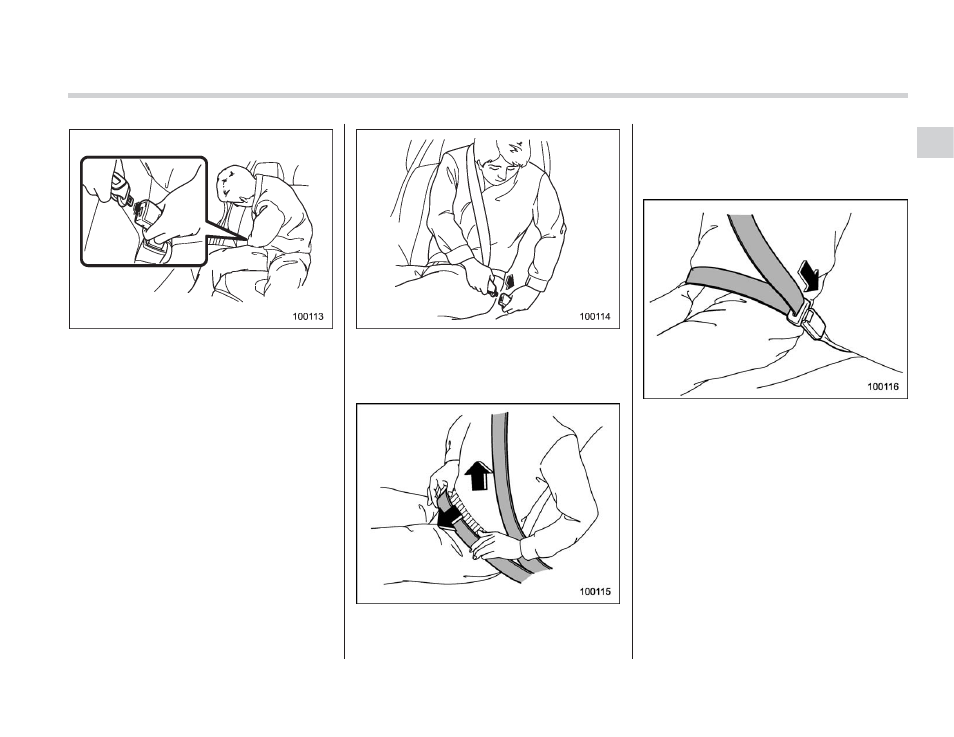 100113

100114

100115

100116