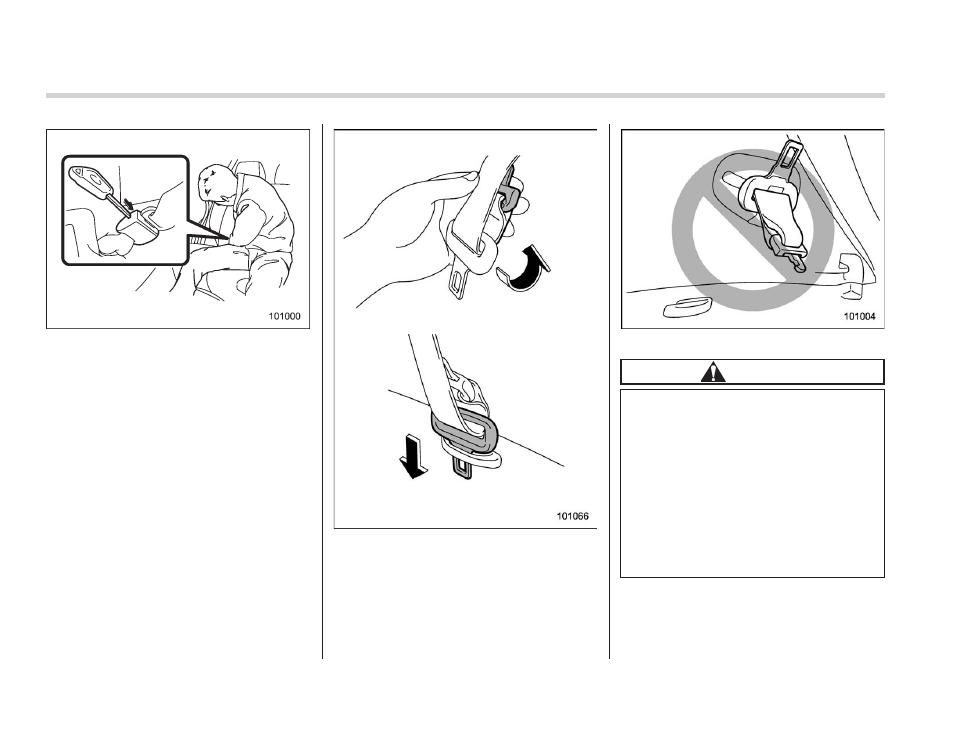 101000

101066

101004