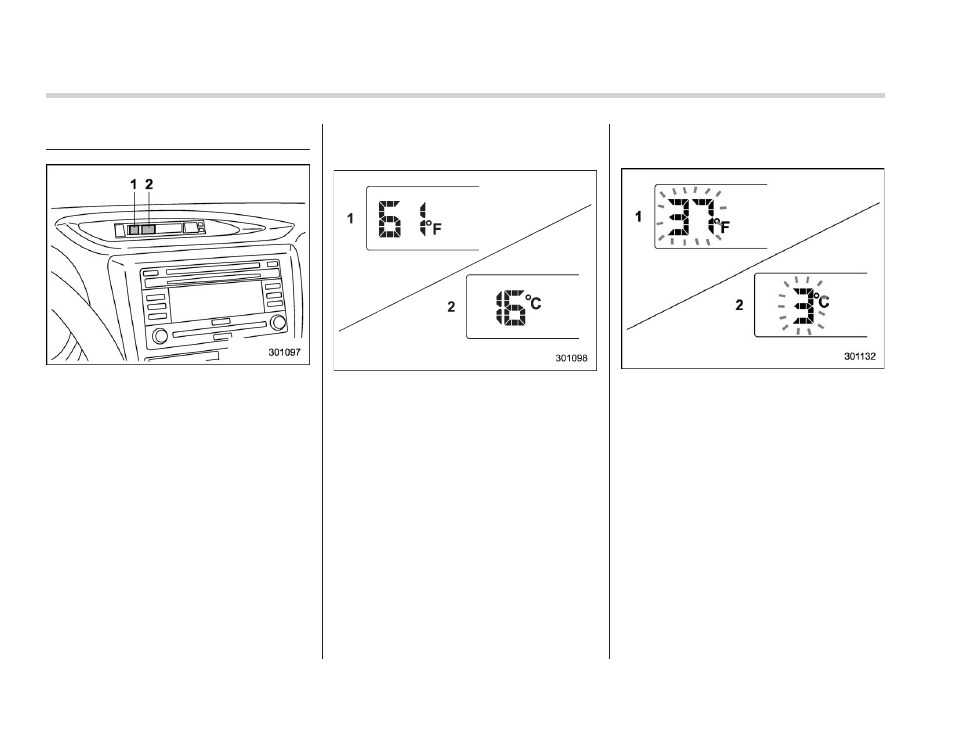 1 2

301097

1 61°F

2 6°C

301098

1 37°F

2 3°C

301132