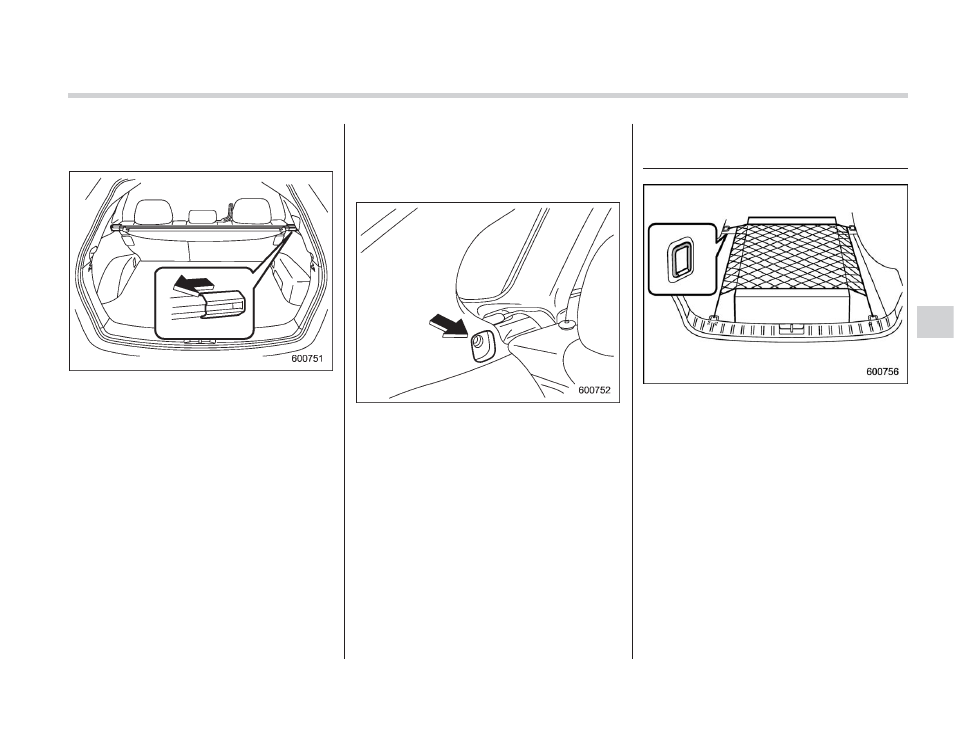 600751

600752

600756