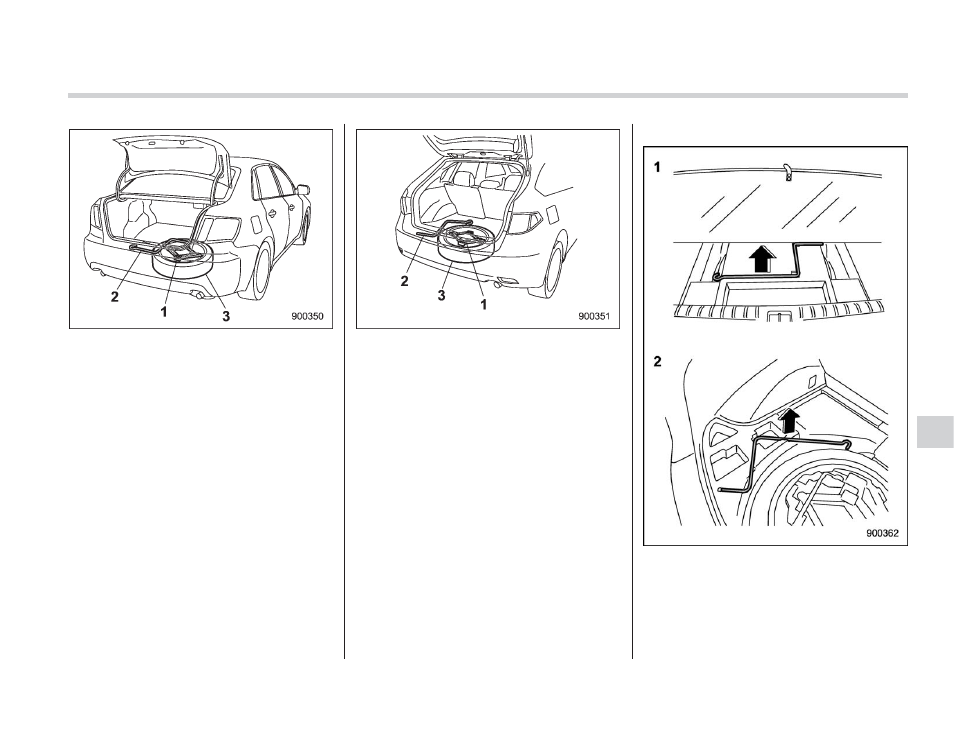 2
1
3
900350

2
3
1
900351

1

2

900362