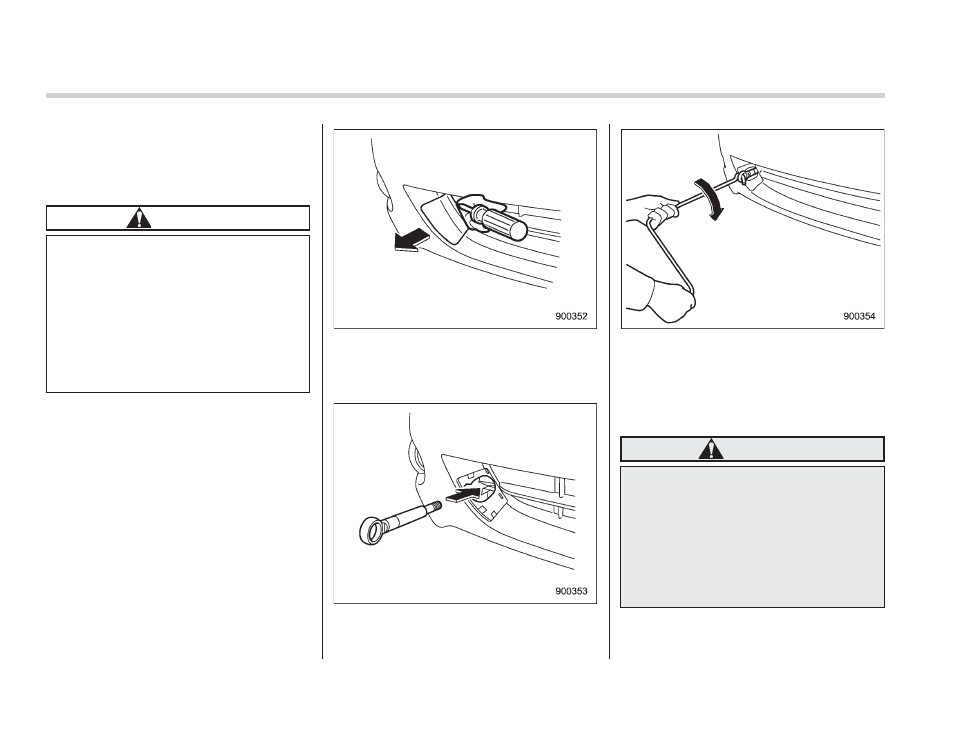 900352

900353

900354