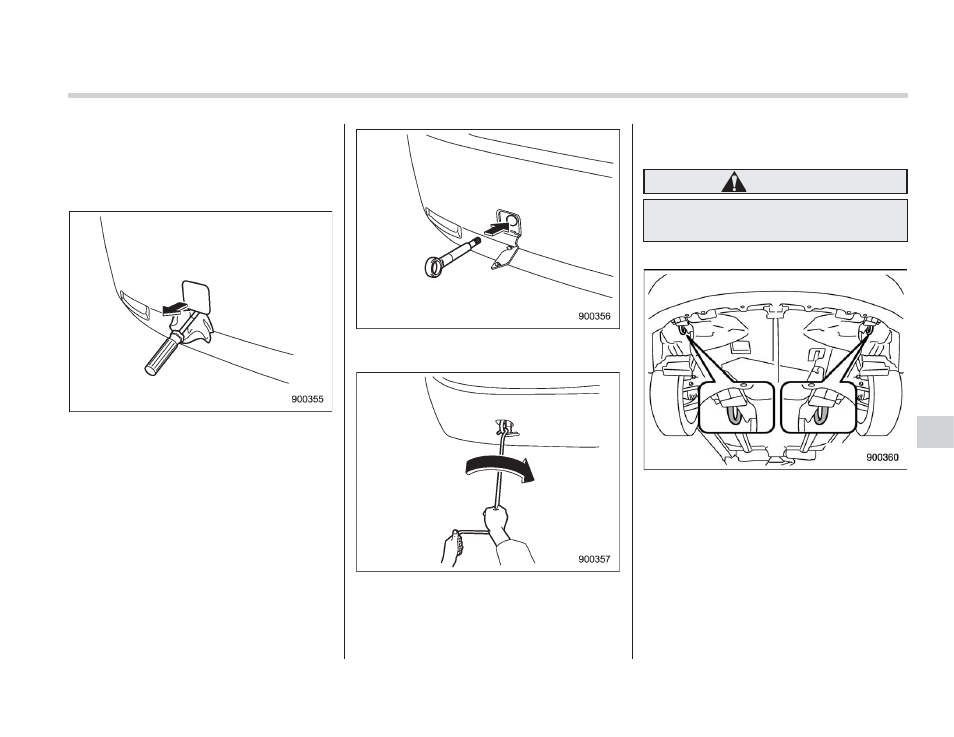 900355

900356

900357

900360