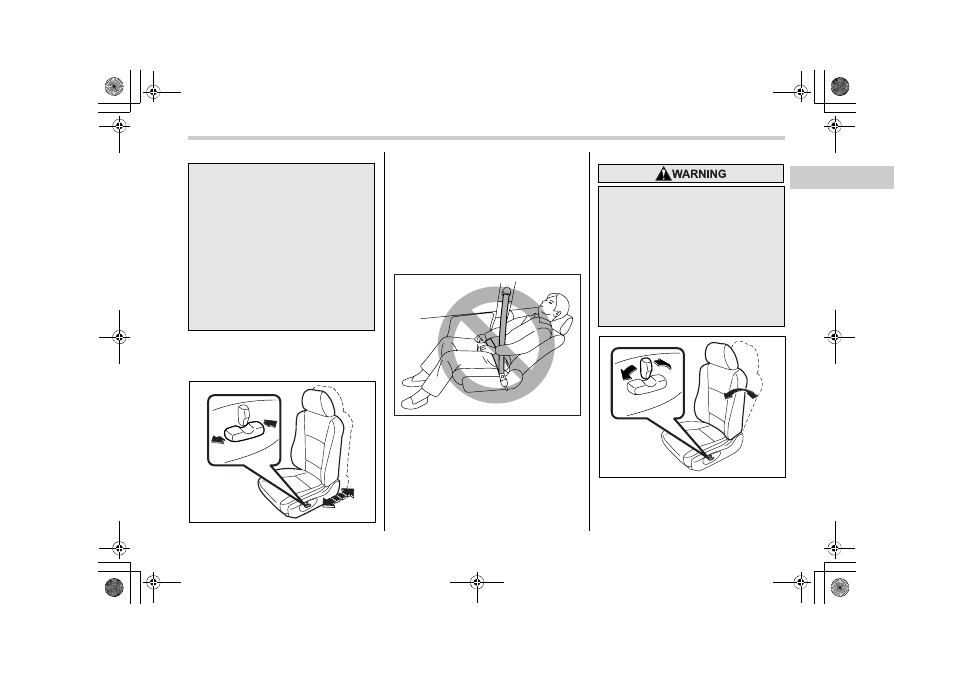 WARNING