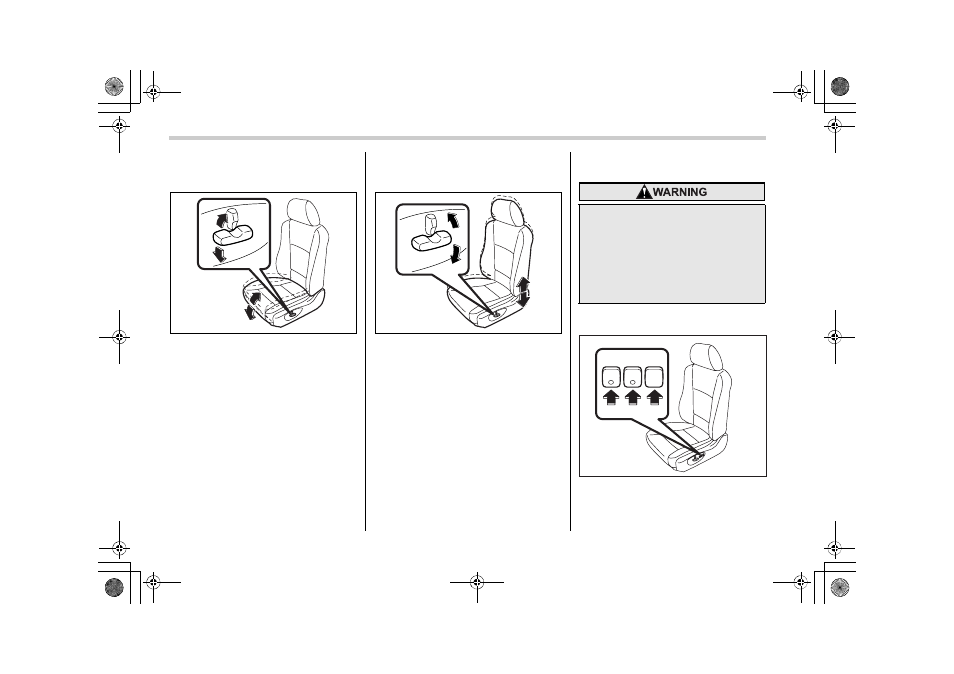 WARNING