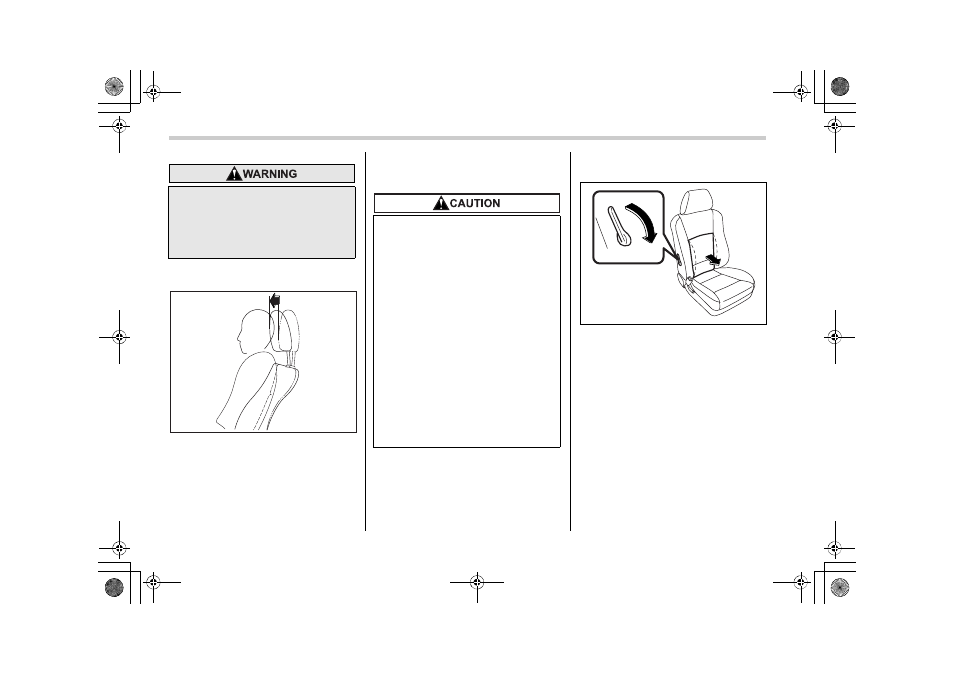 WARNING

CAUTION