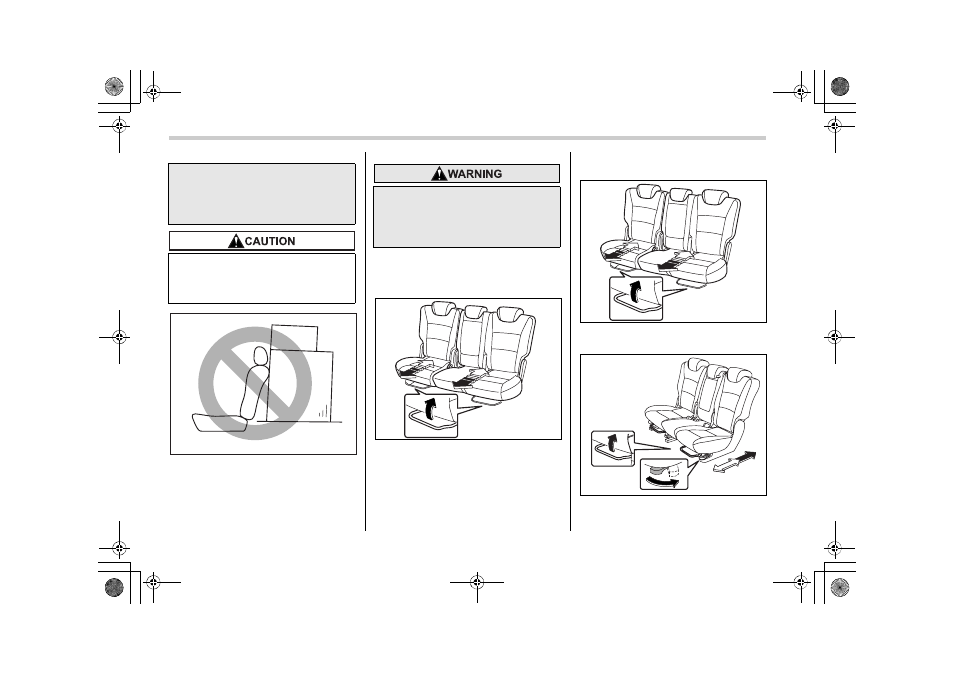 CAUTION

WARNING