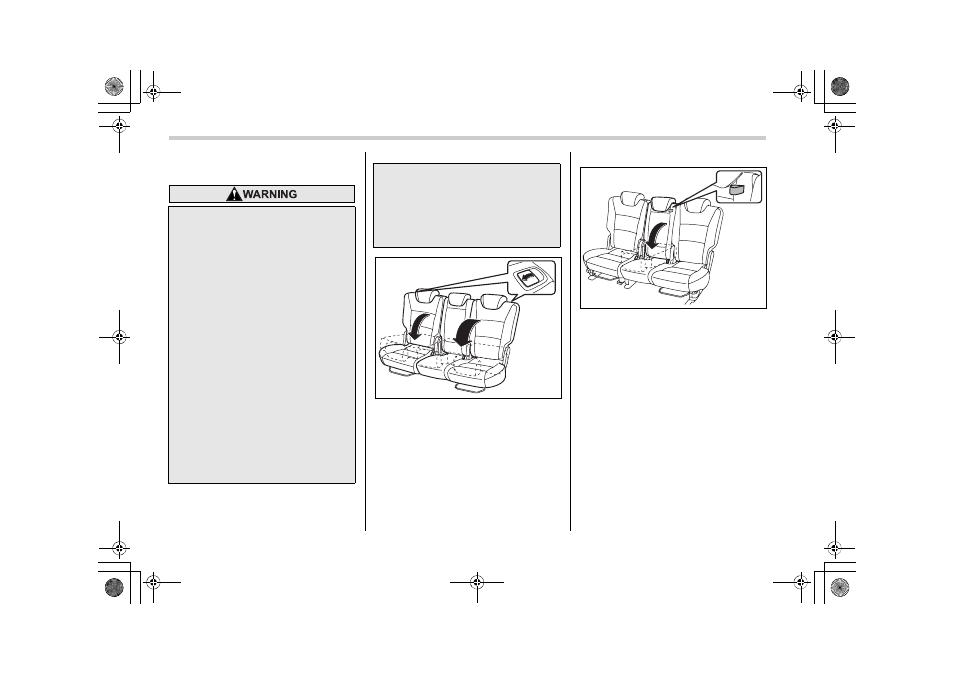 WARNING