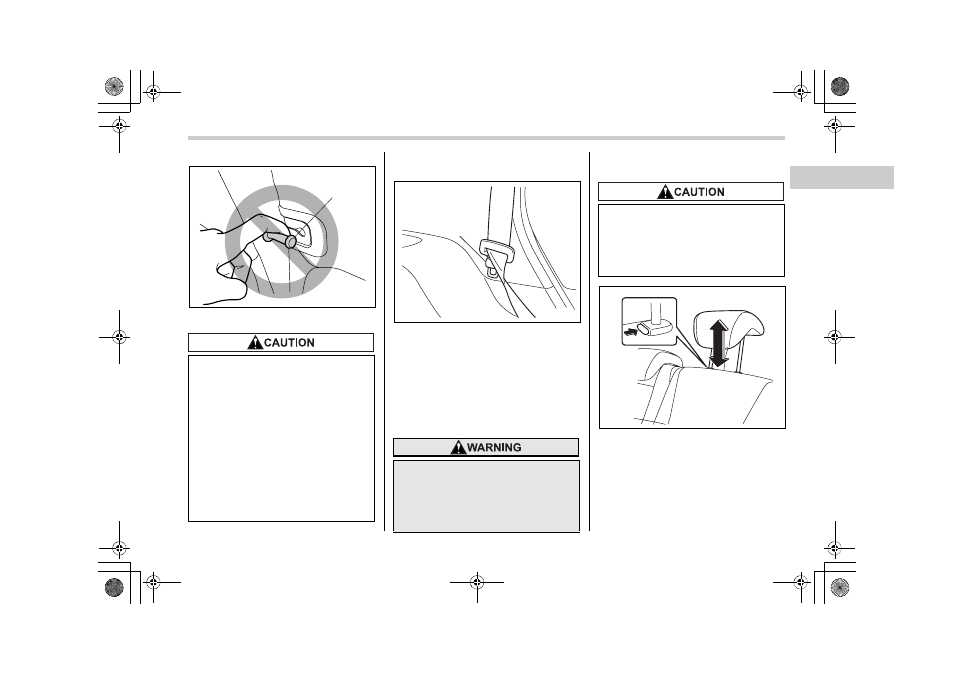 CAUTION

WARNING

CAUTION