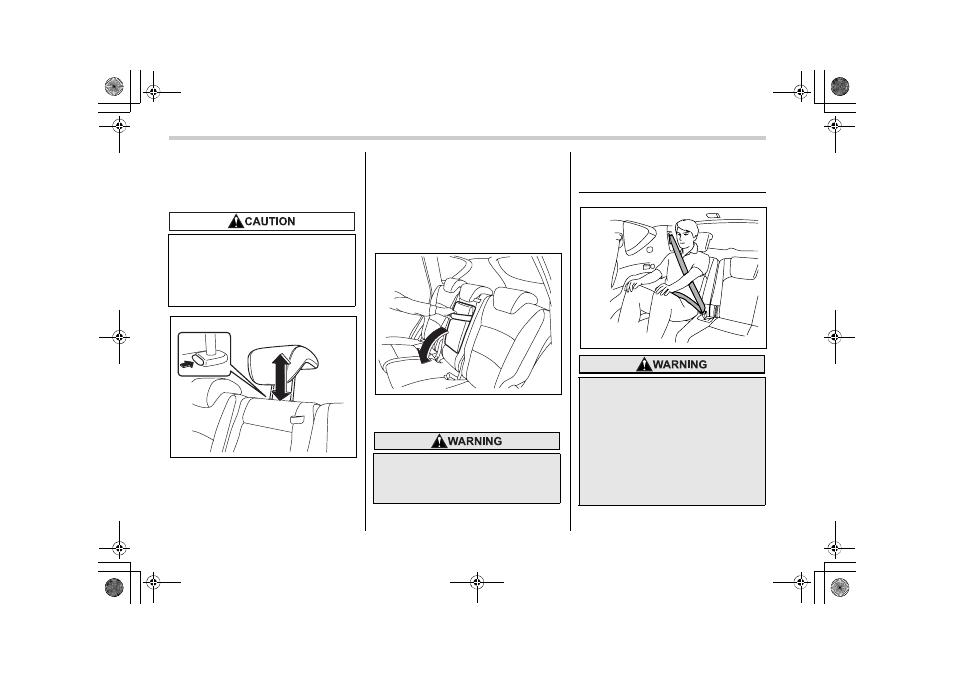 CAUTION

WARNING

WARNING