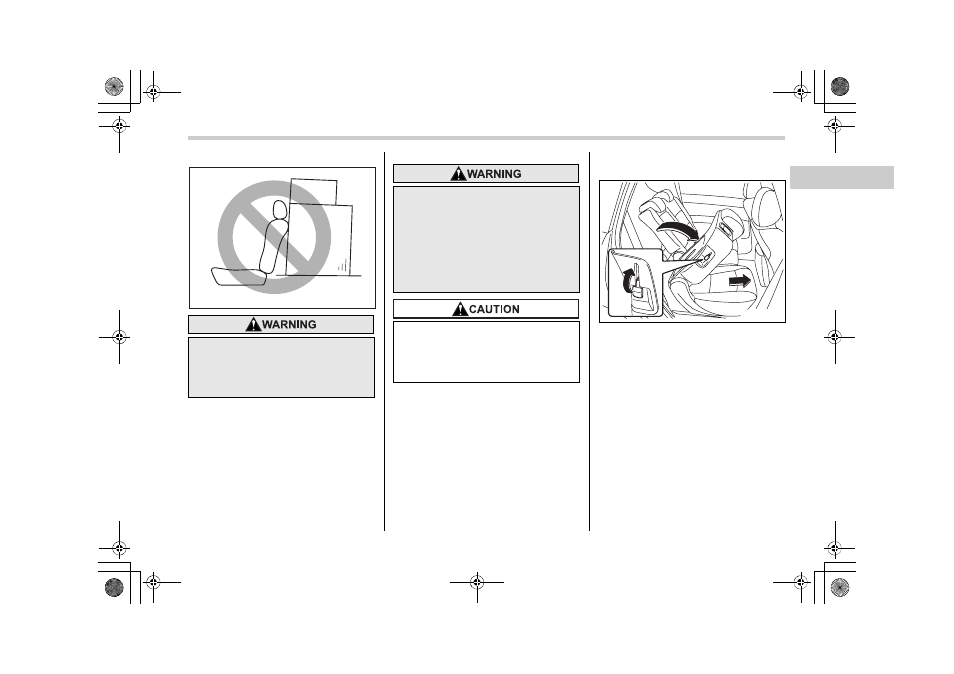 WARNING

WARNING

CAUTION