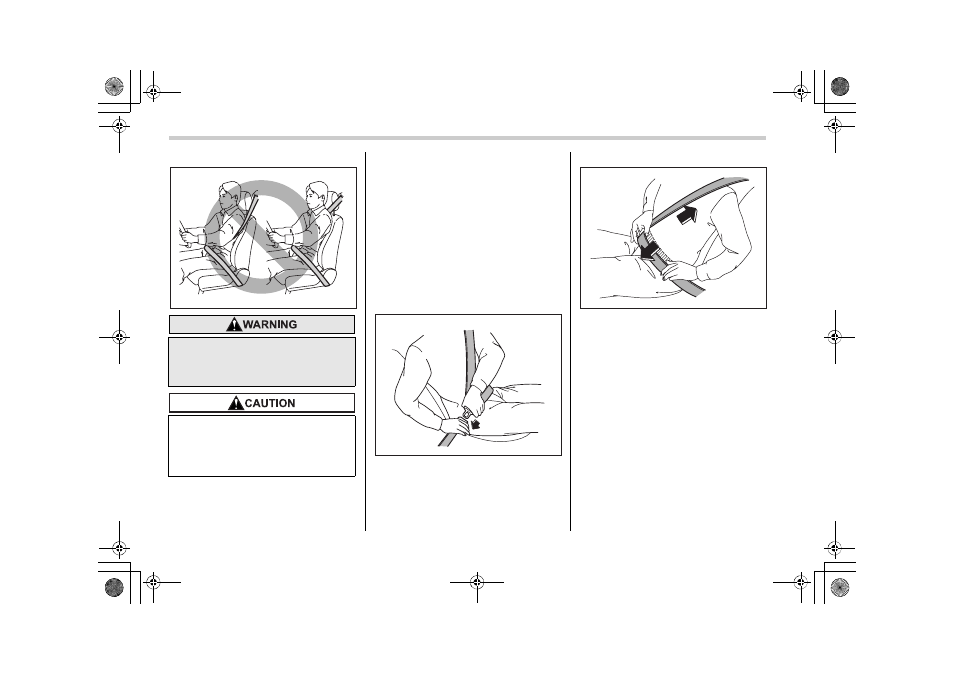 WARNING

CAUTION