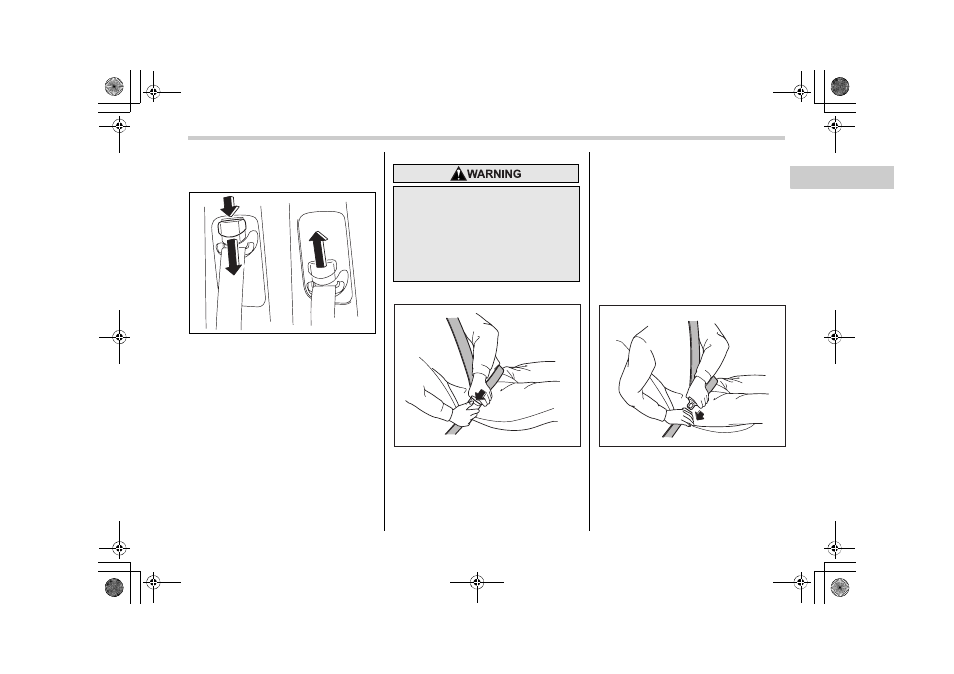 WARNING