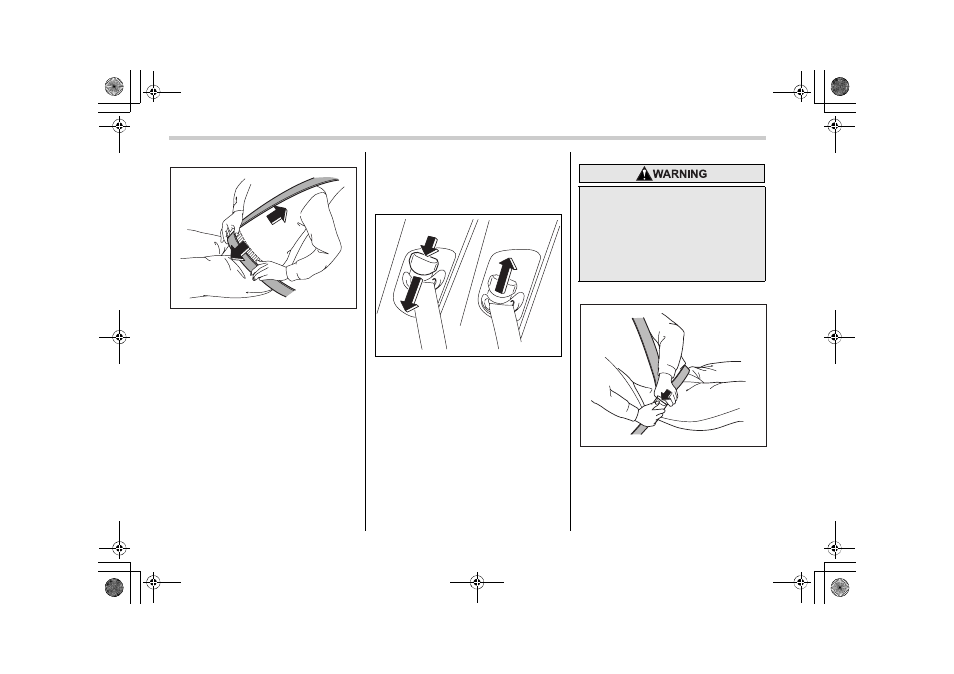 WARNING