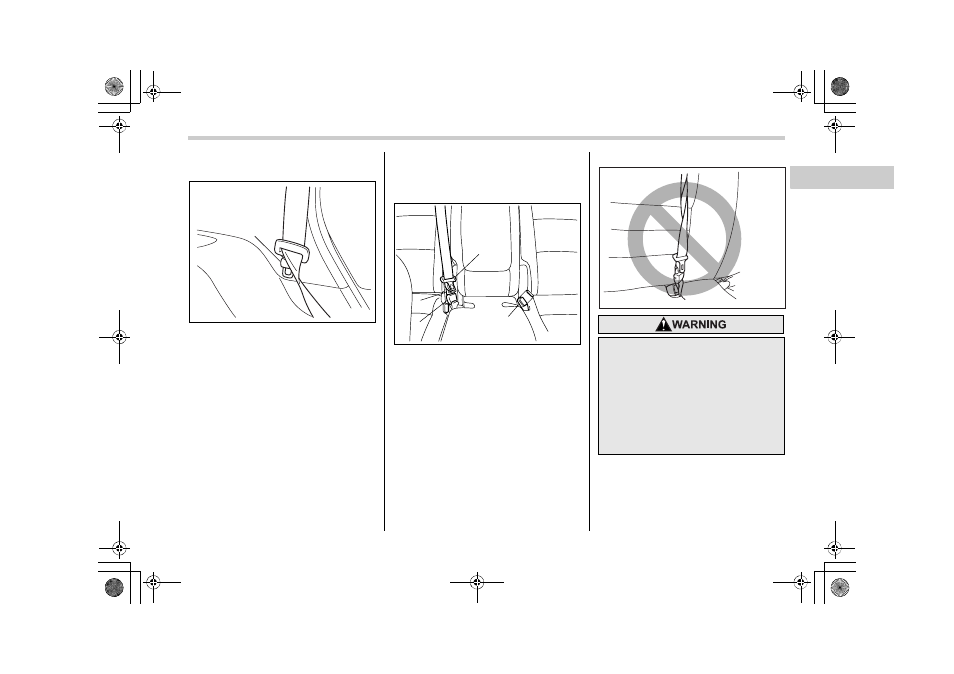 WARNING