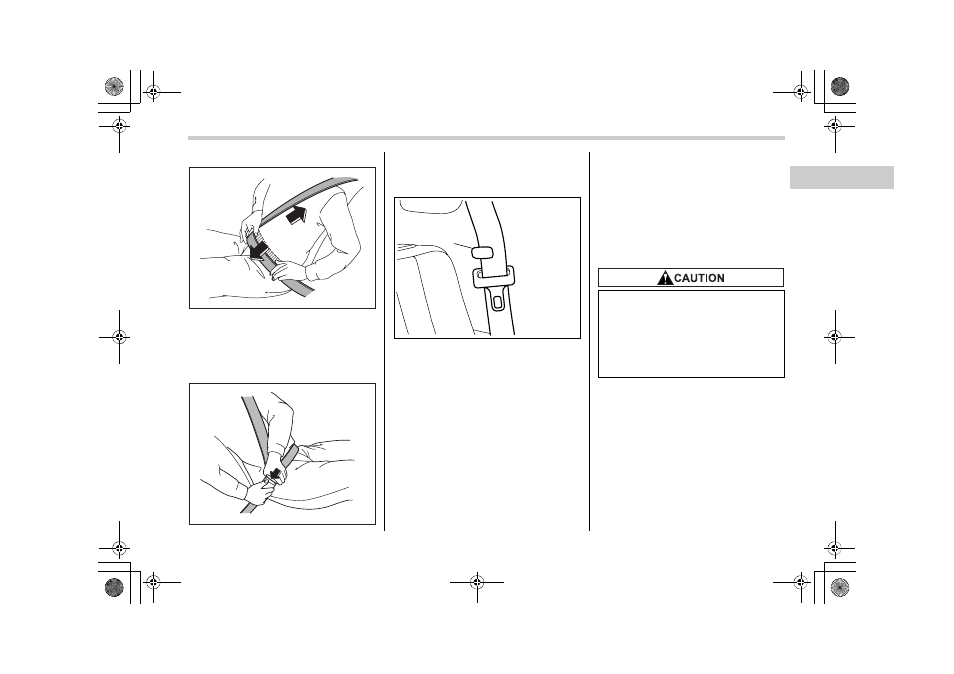 CAUTION