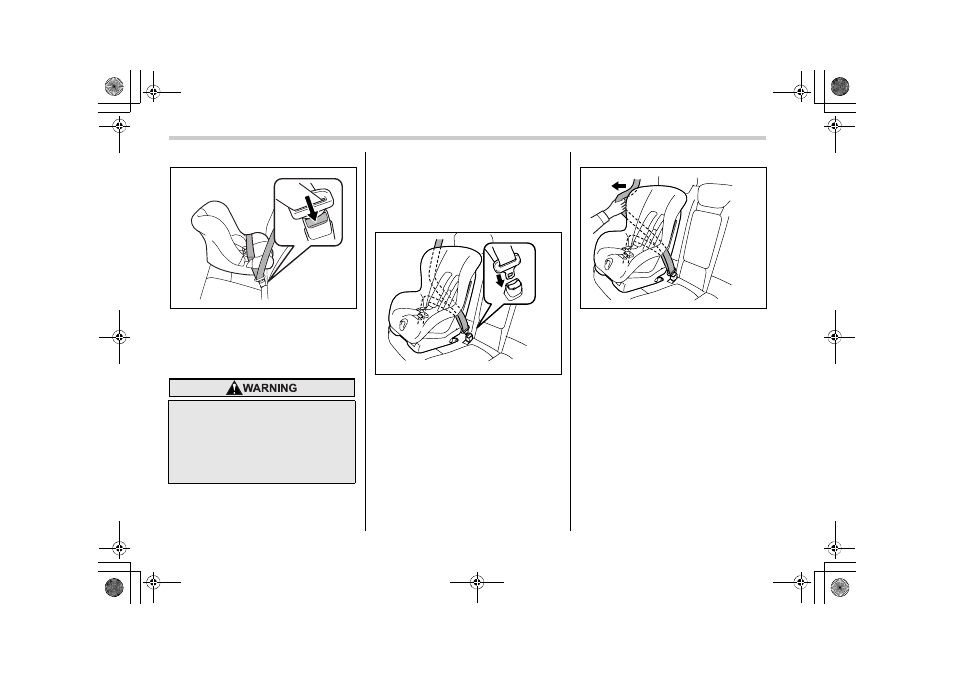 WARNING