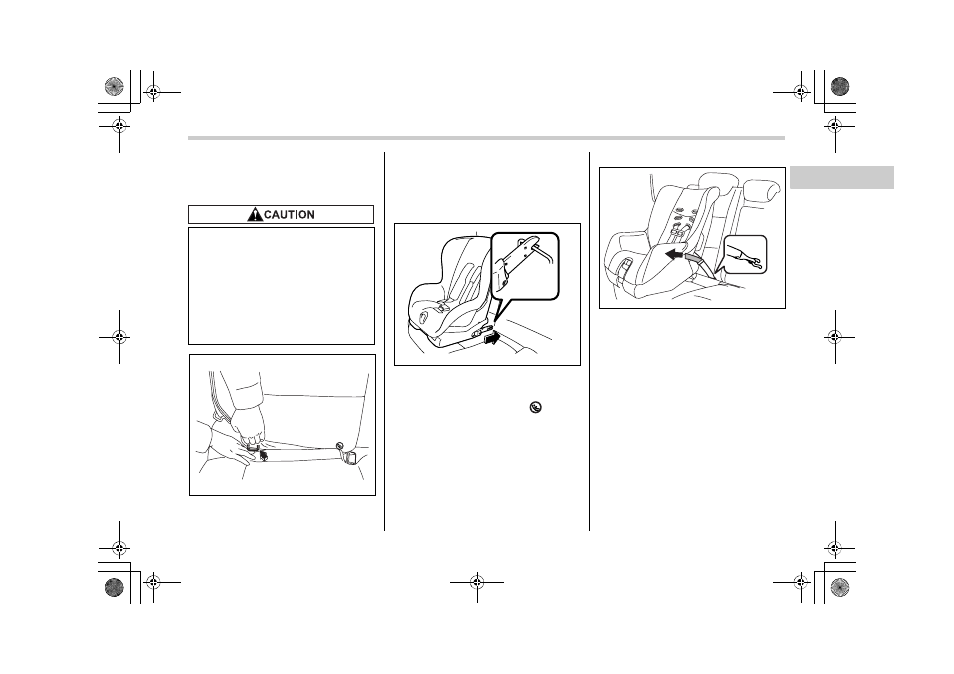 CAUTION