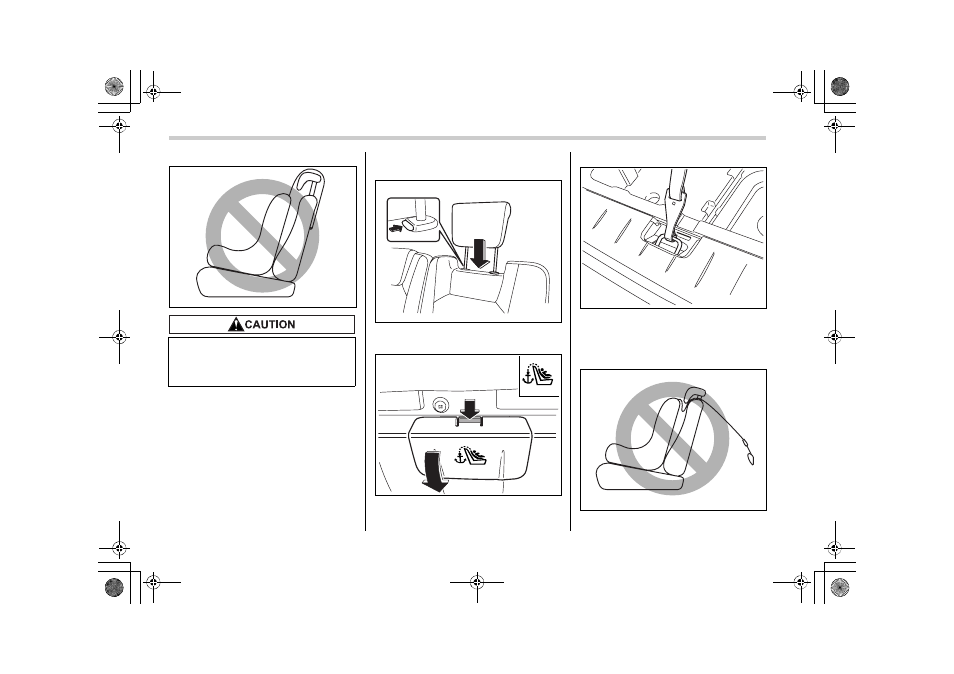 CAUTION