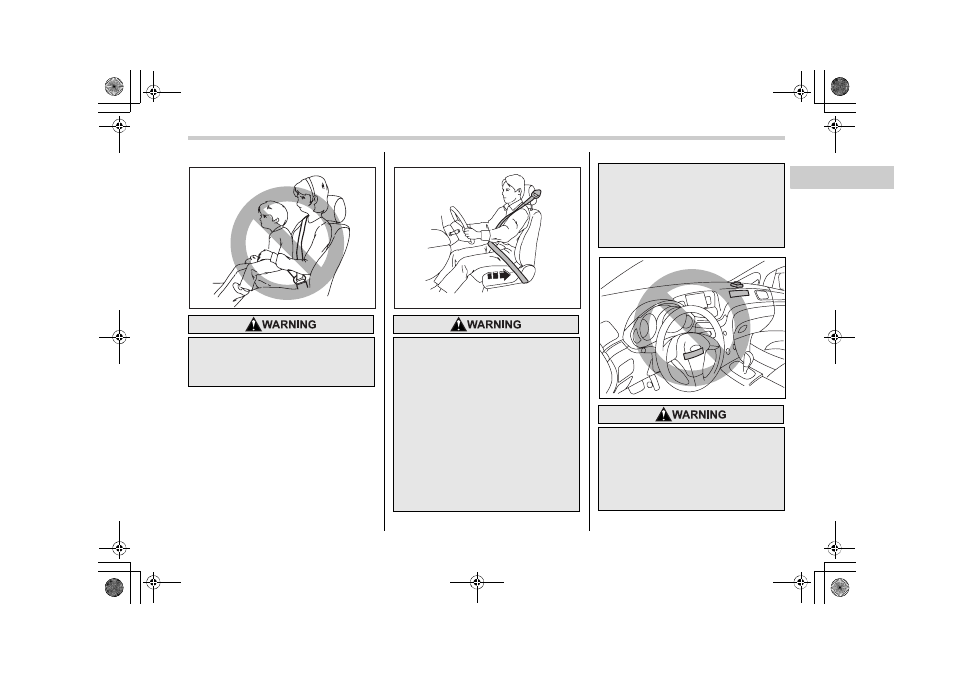 WARNING

WARNING

WARNING