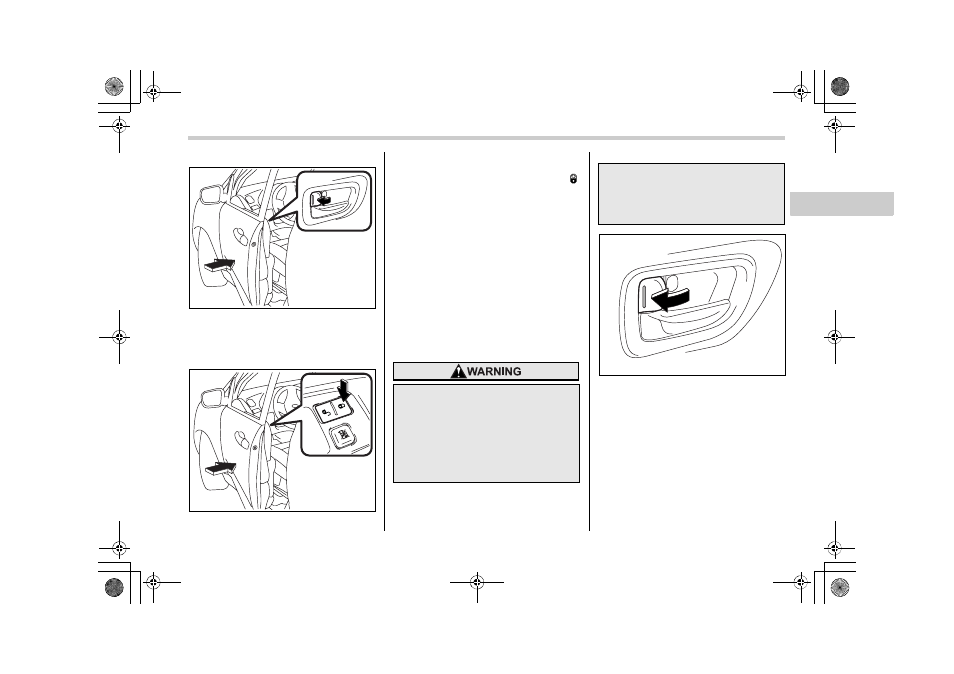 WARNING