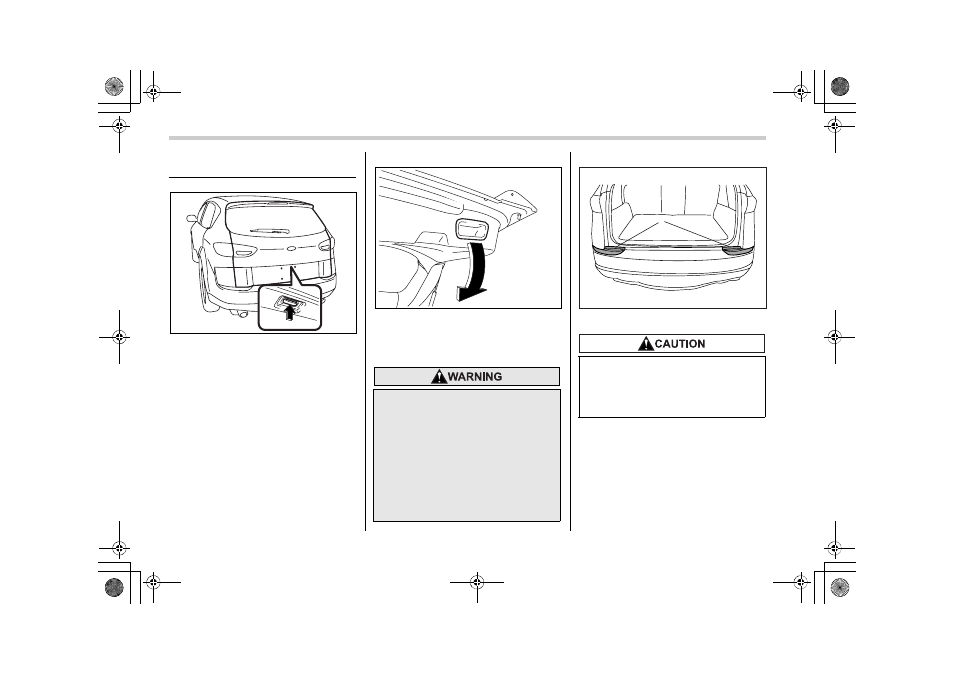 WARNING

CAUTION