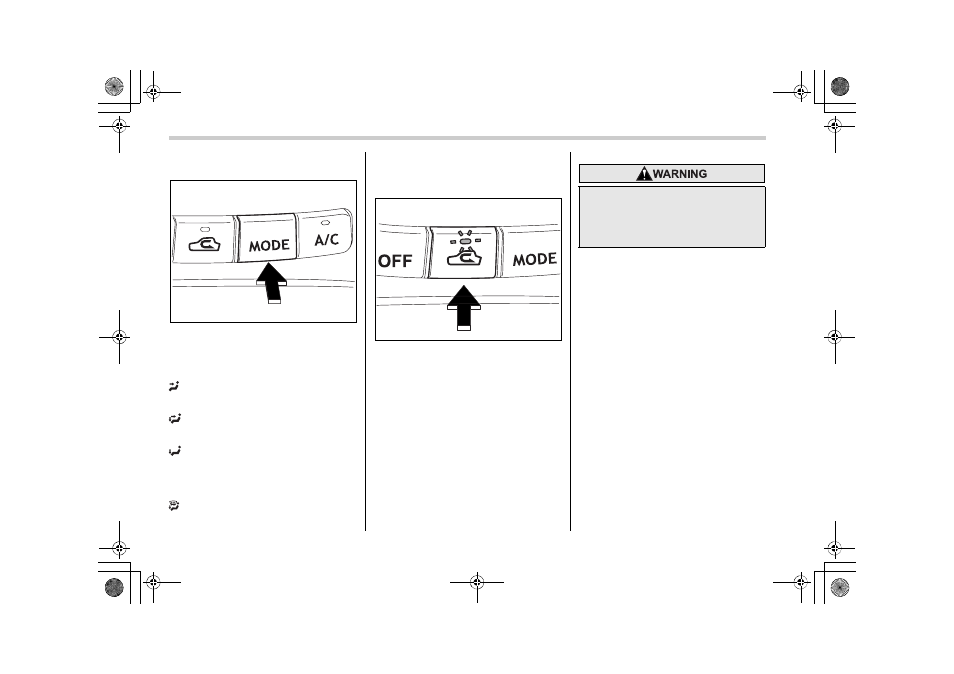 MODE

A/C

OFF

MODE

WARNING