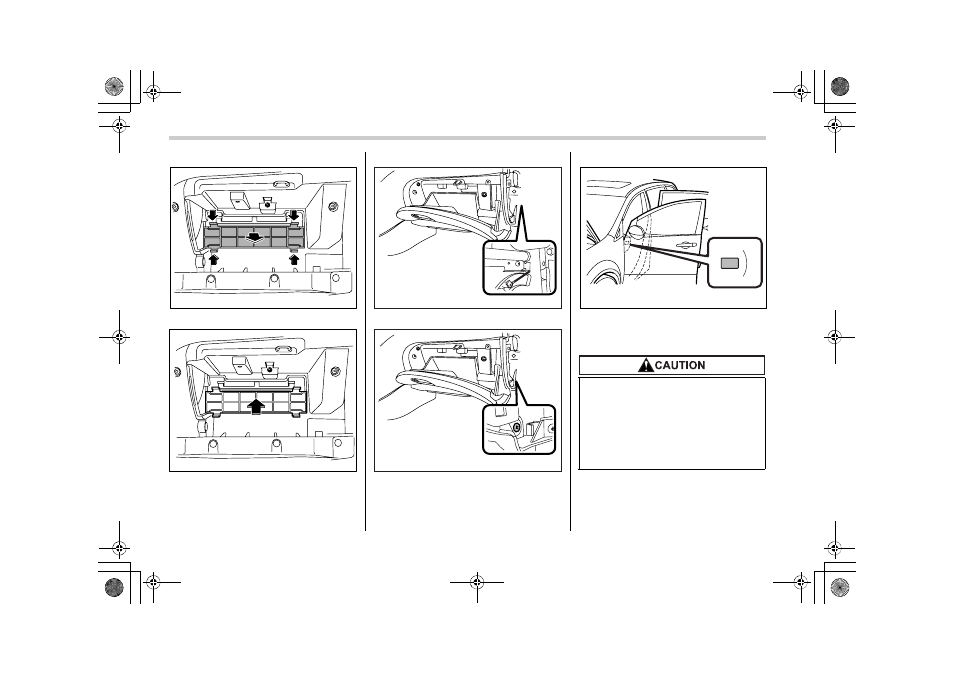 CAUTION