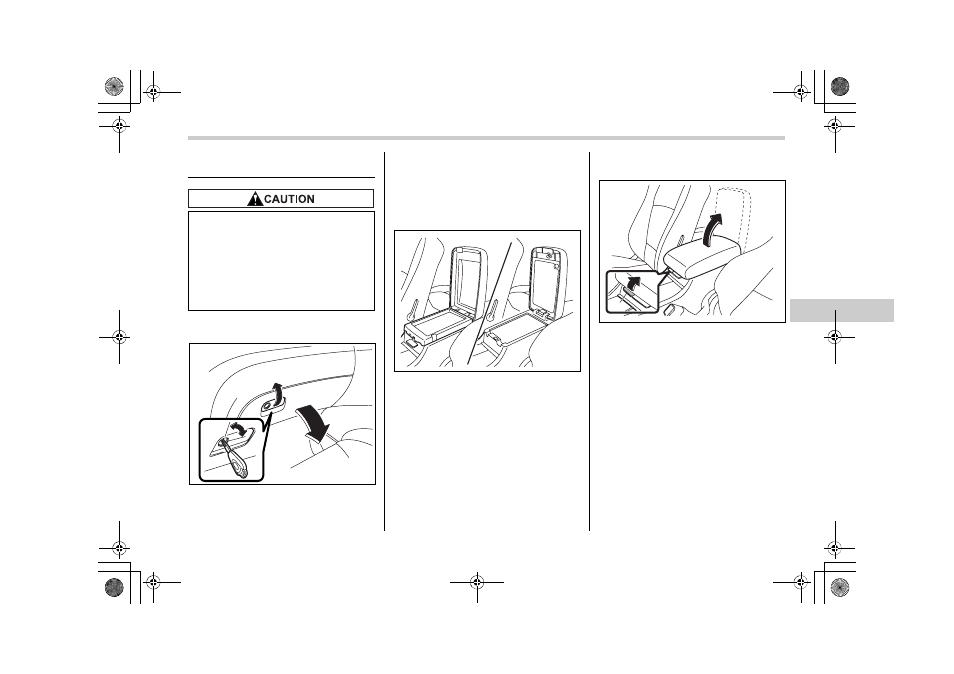 CAUTION