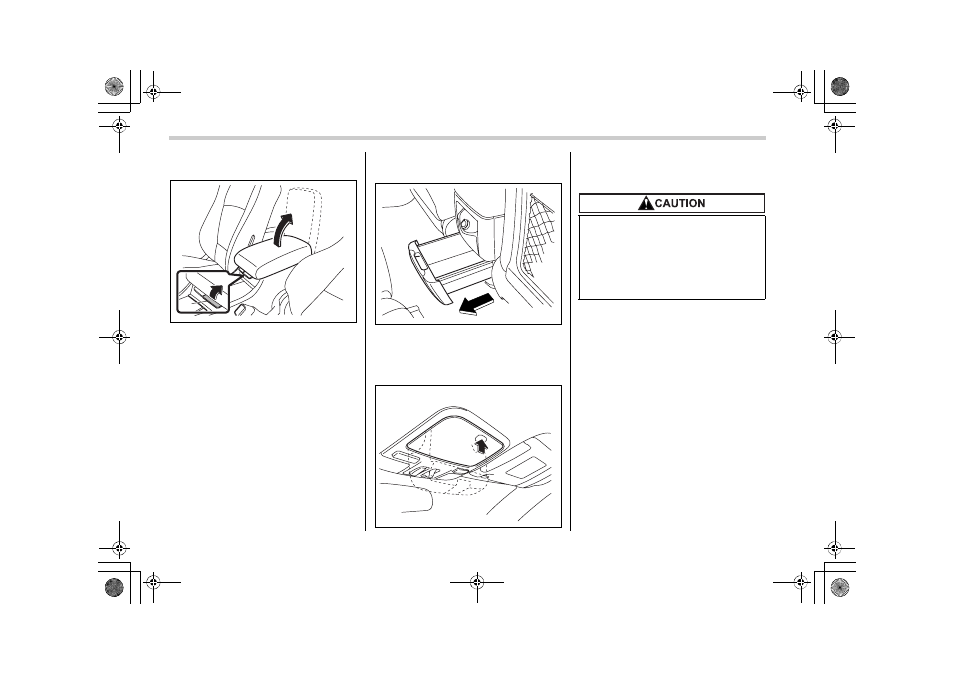 CAUTION