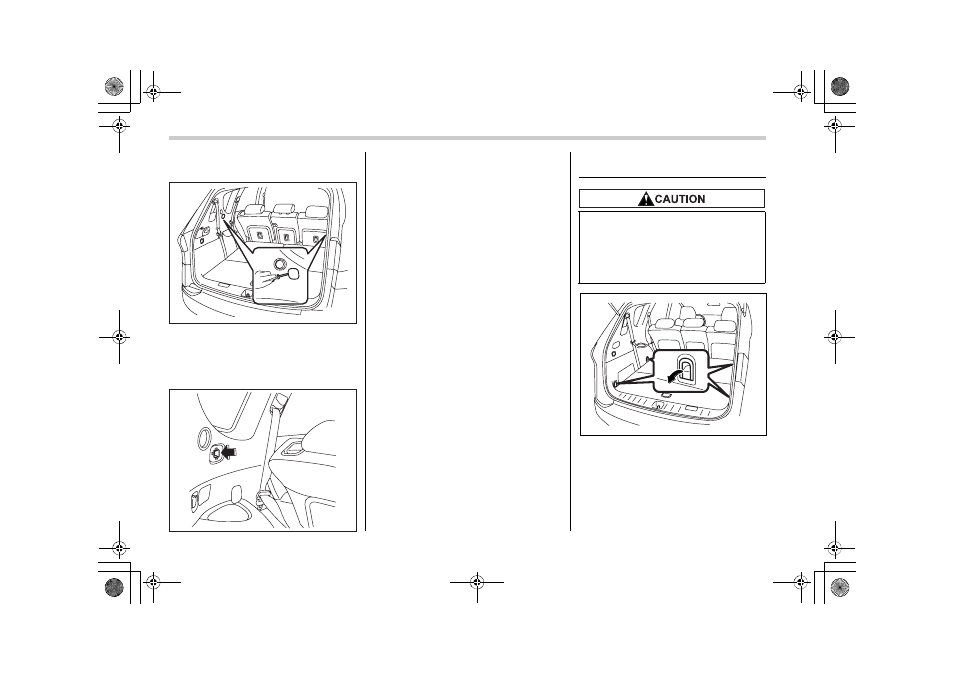 CAUTION