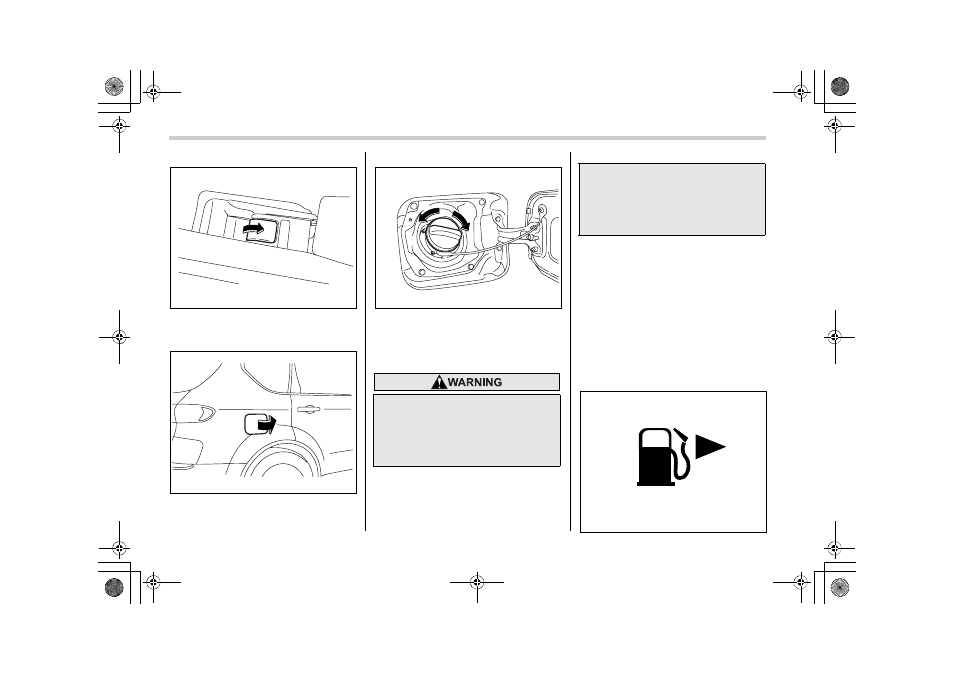 WARNING