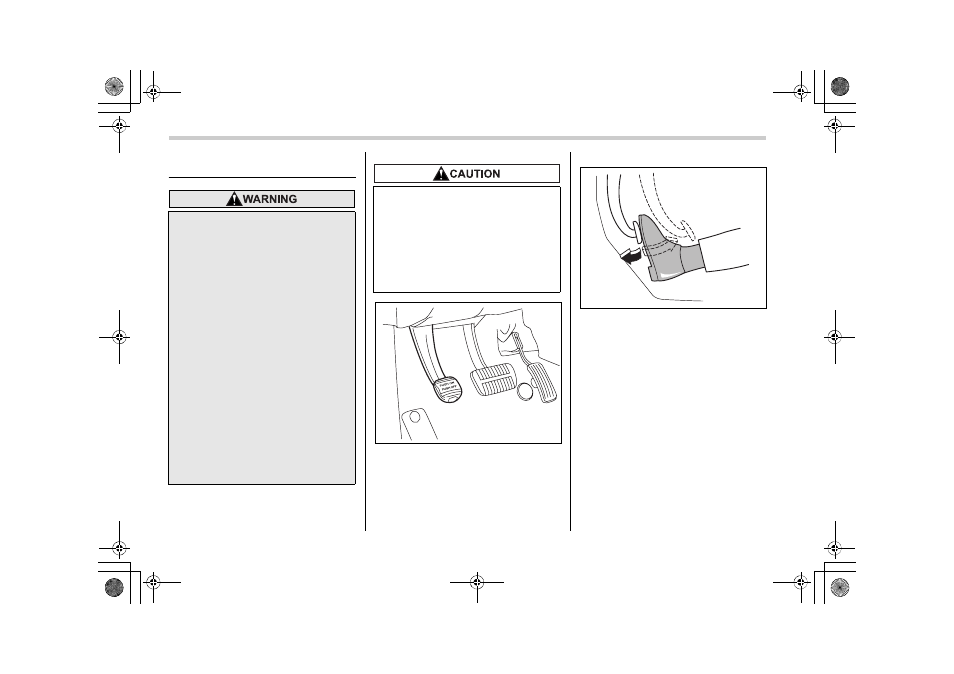 WARNING

CAUTION