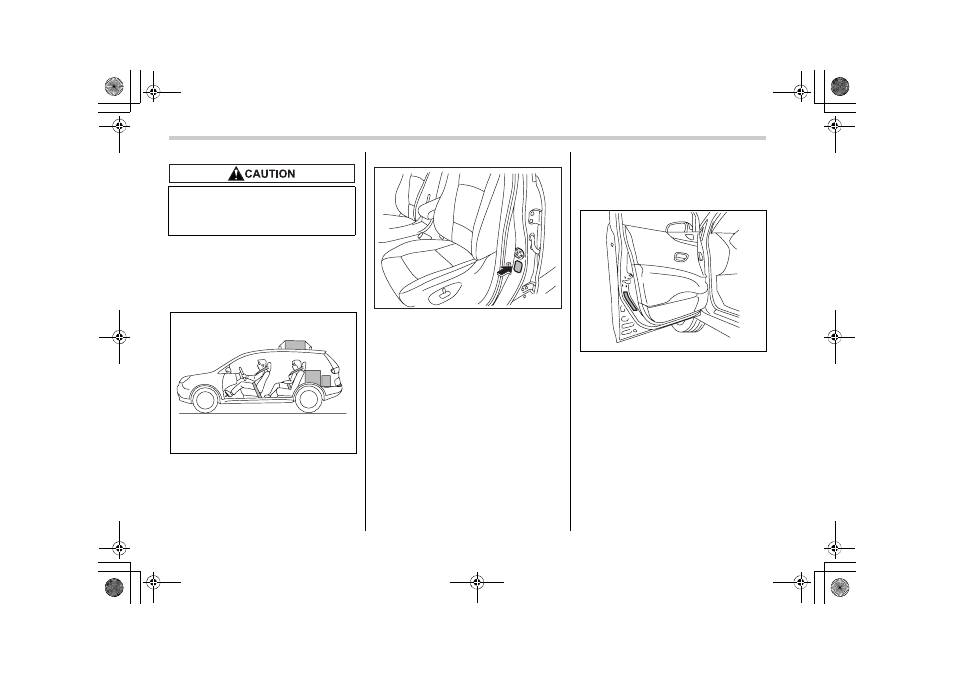 CAUTION