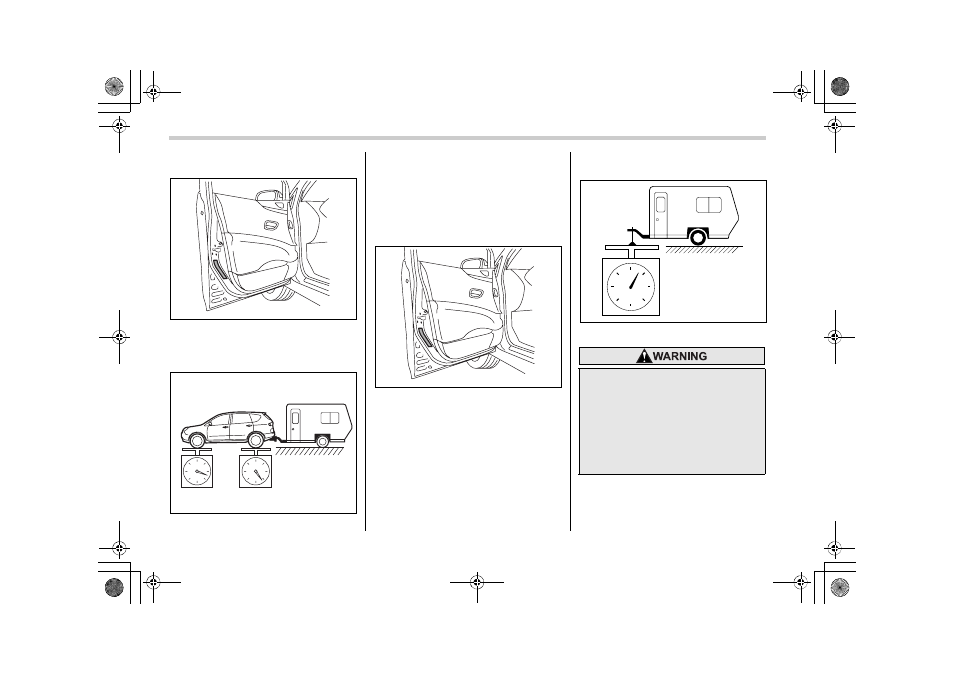 WARNING