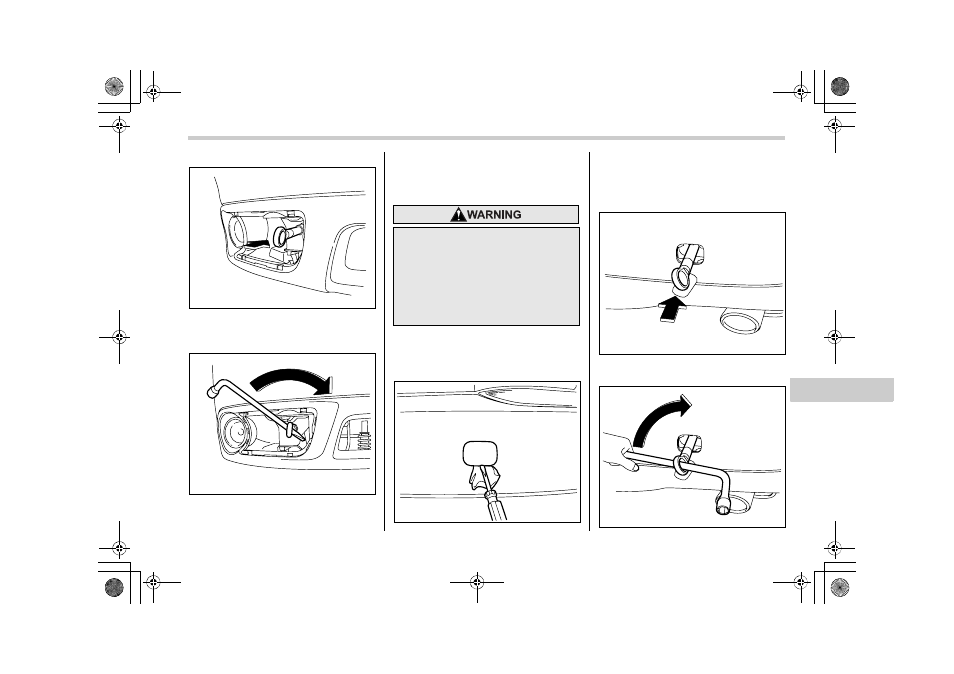 WARNING