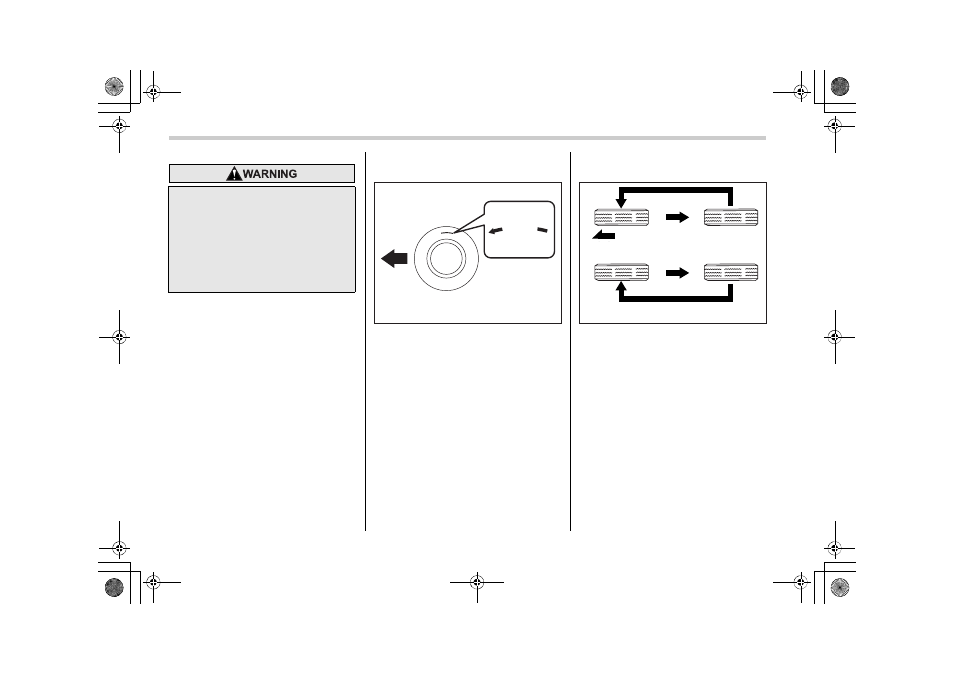 WARNING