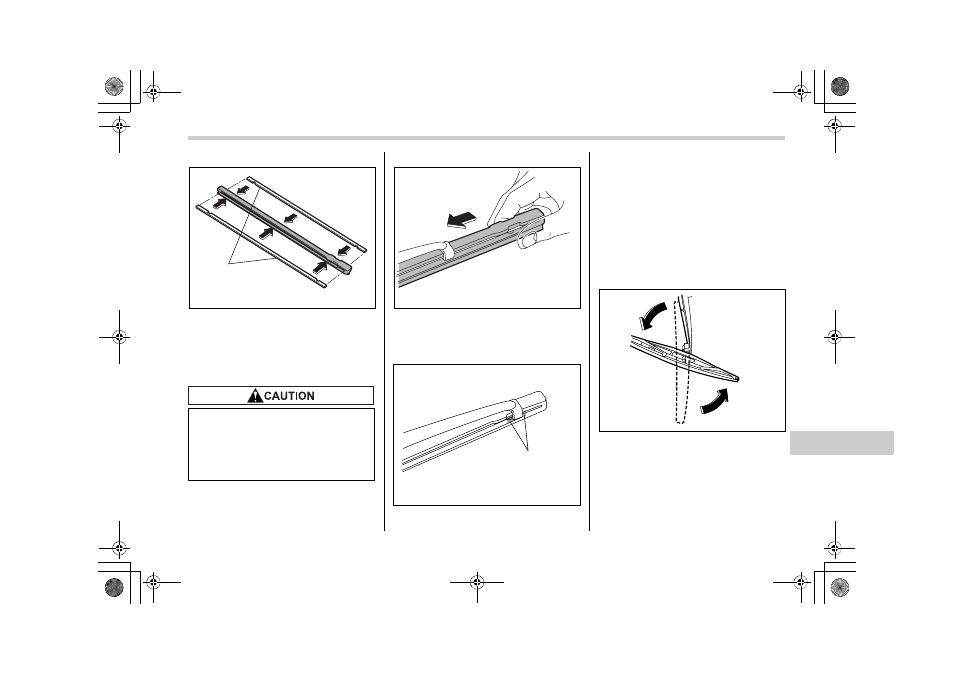 CAUTION