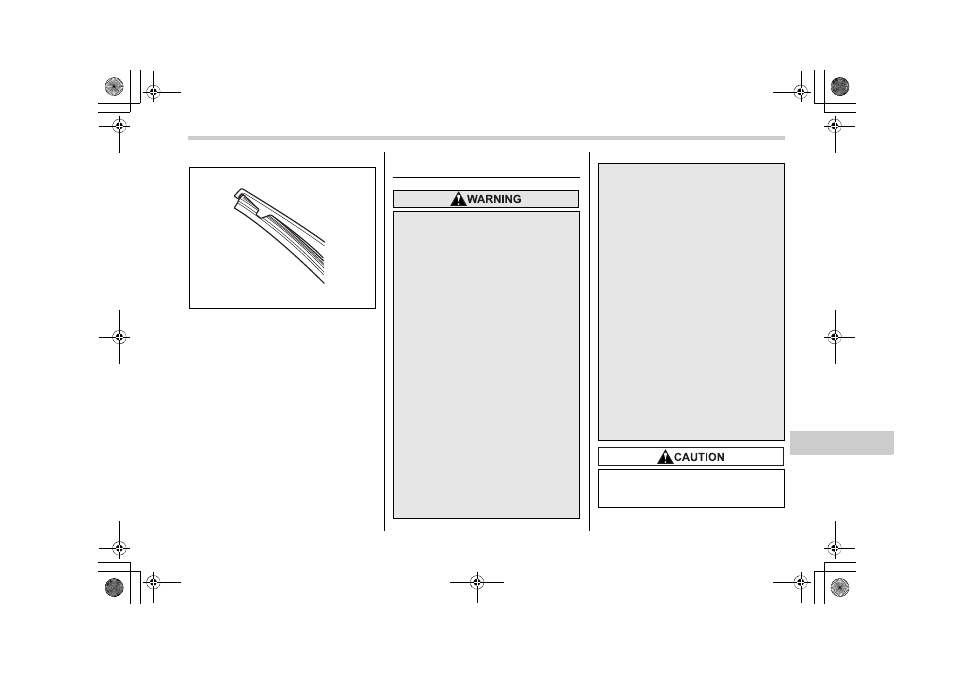 WARNING

CAUTION