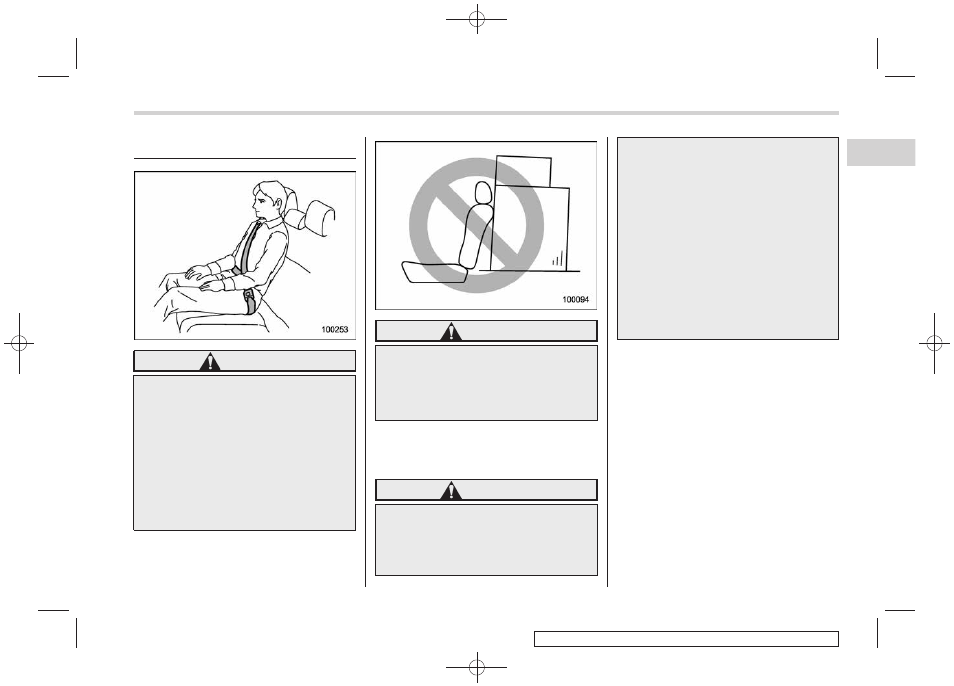 100253

100094