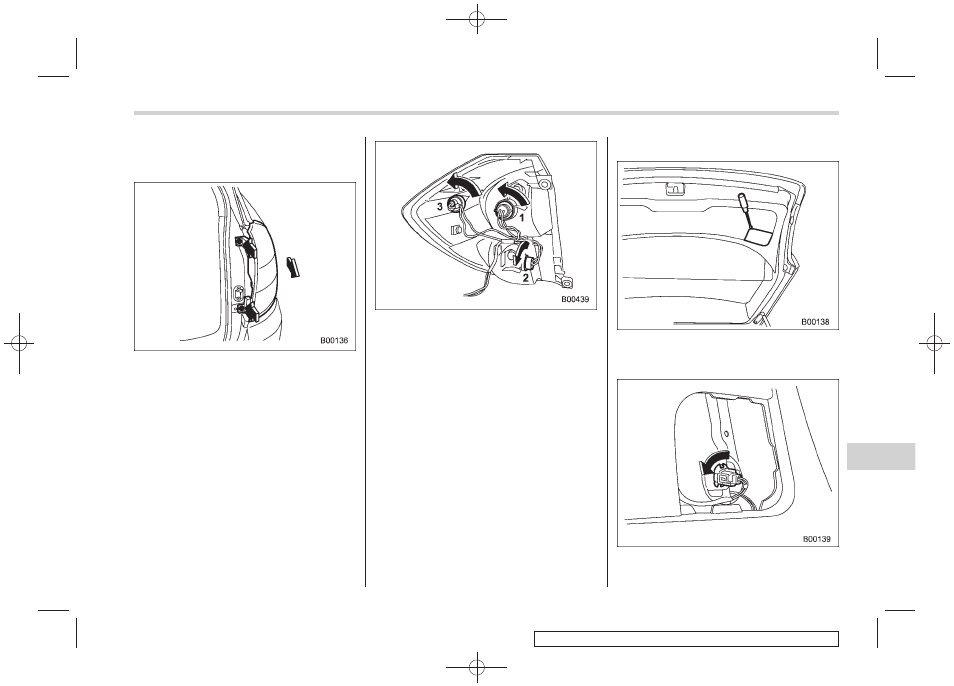 B00136

3
1
2
B00439

B00138

B00139