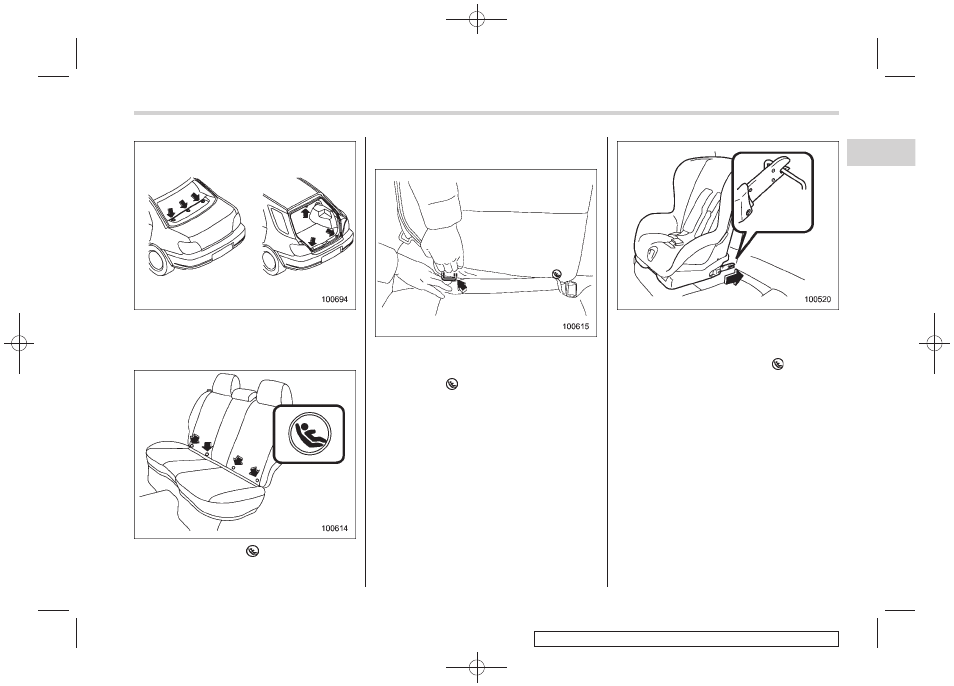 100694

100614

100615

100520