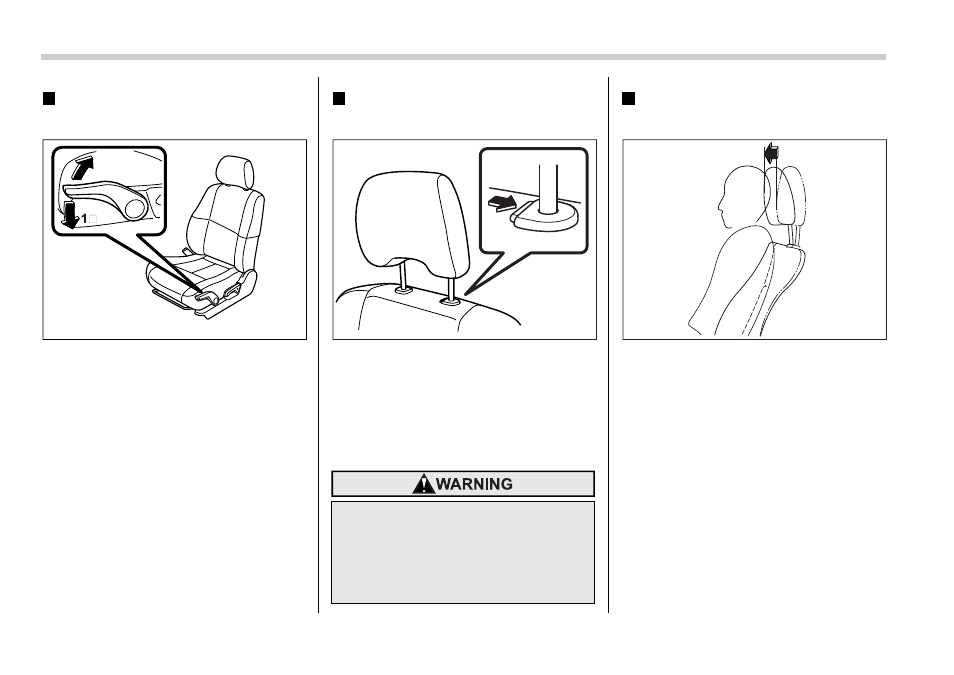 1

WARNING