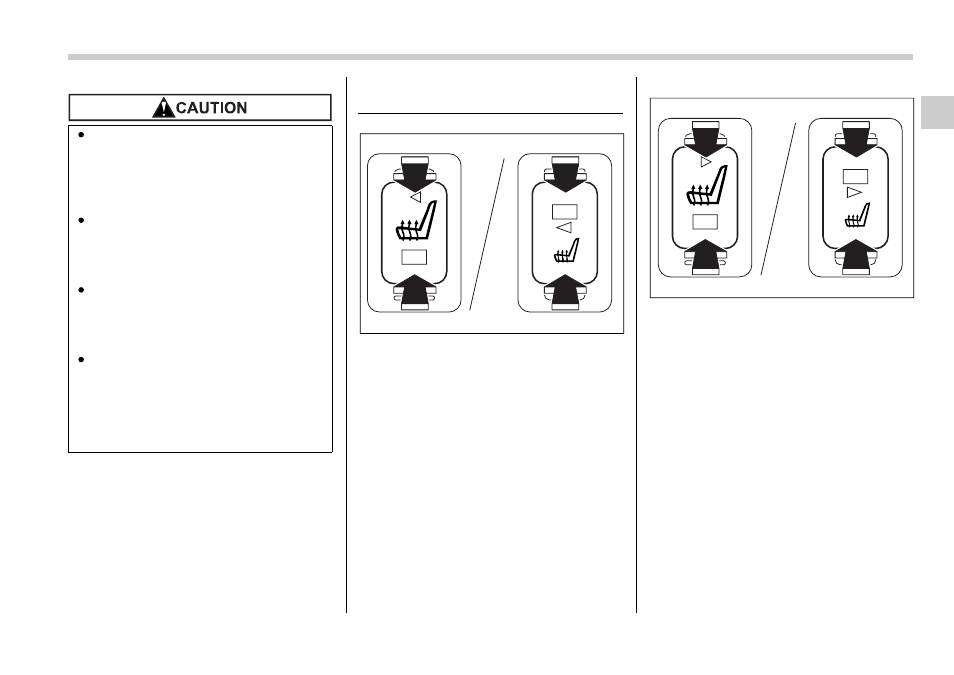 CAUTION