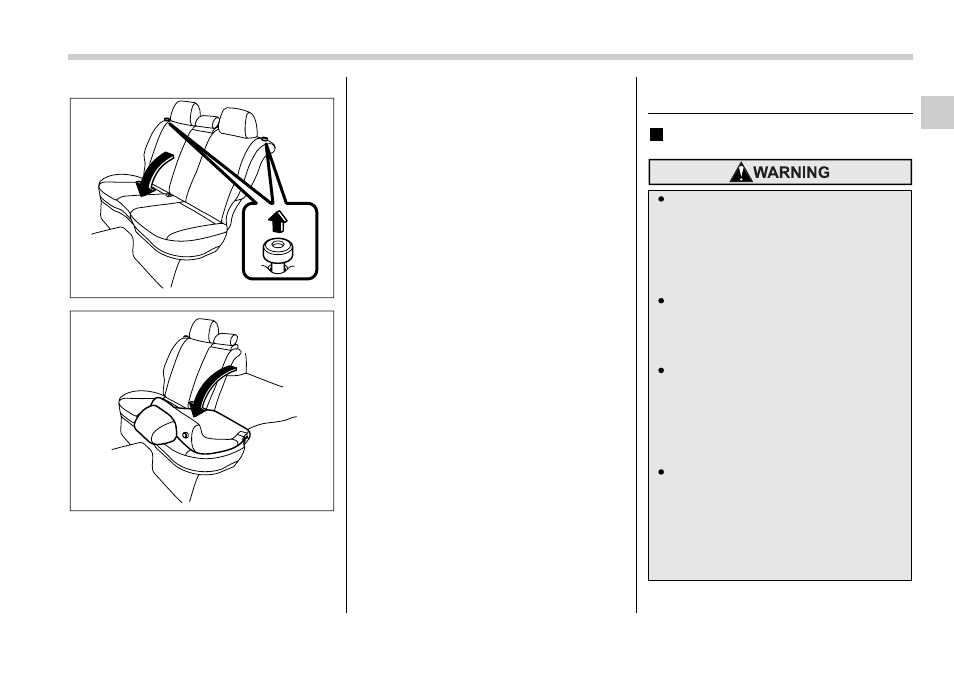 WARNING