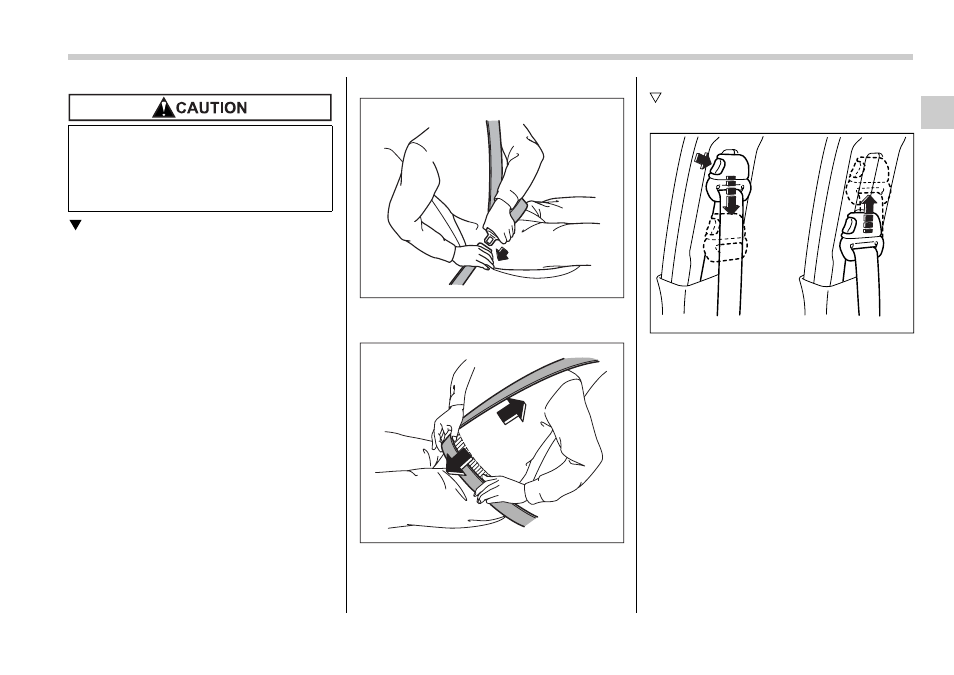 CAUTION