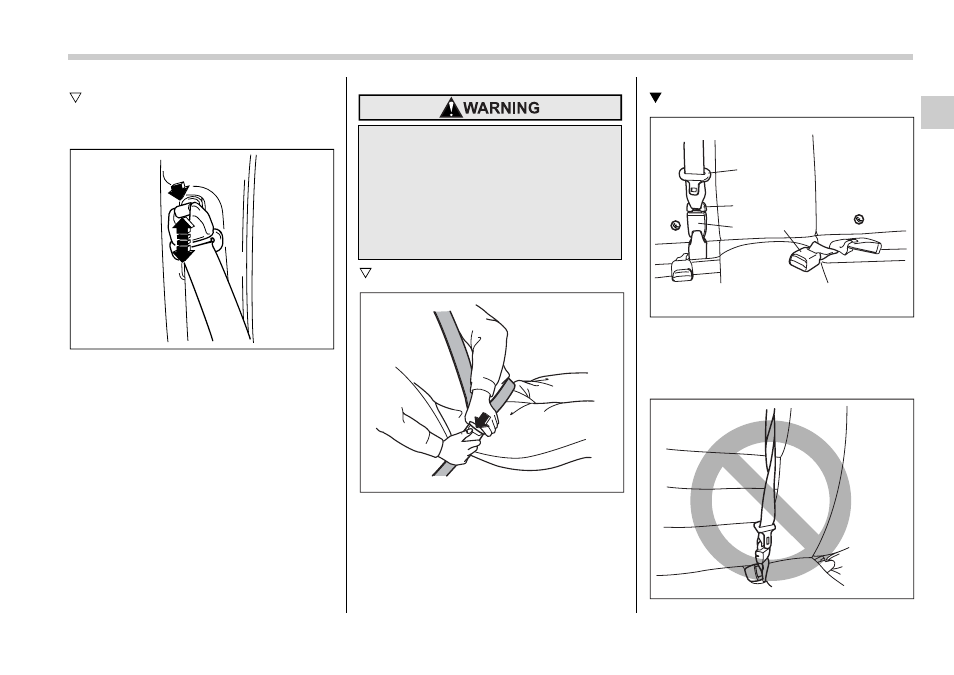 WARNING