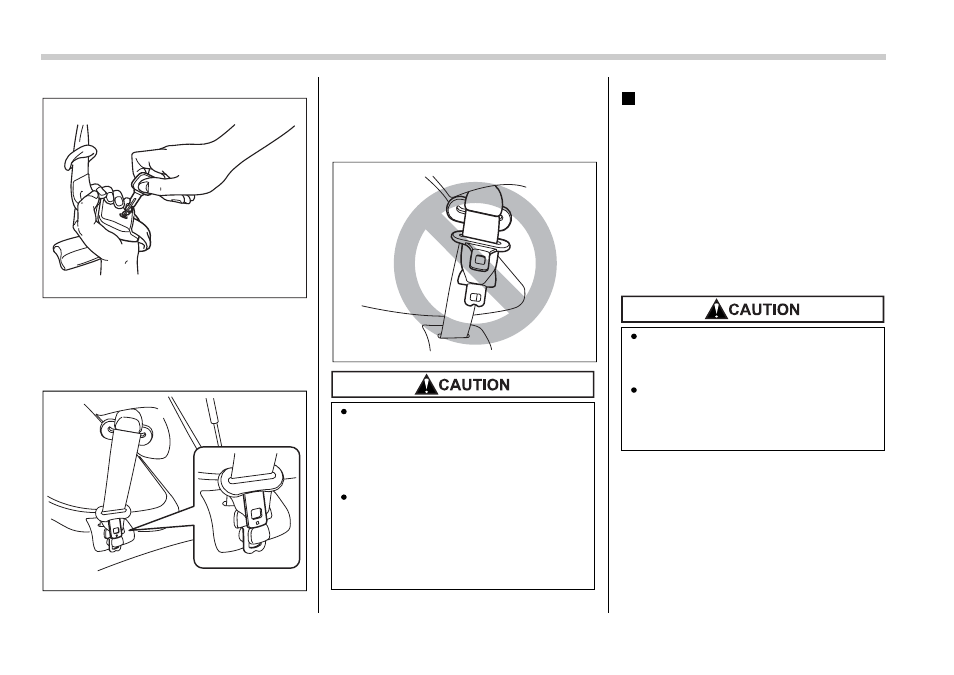 CAUTION

CAUTION