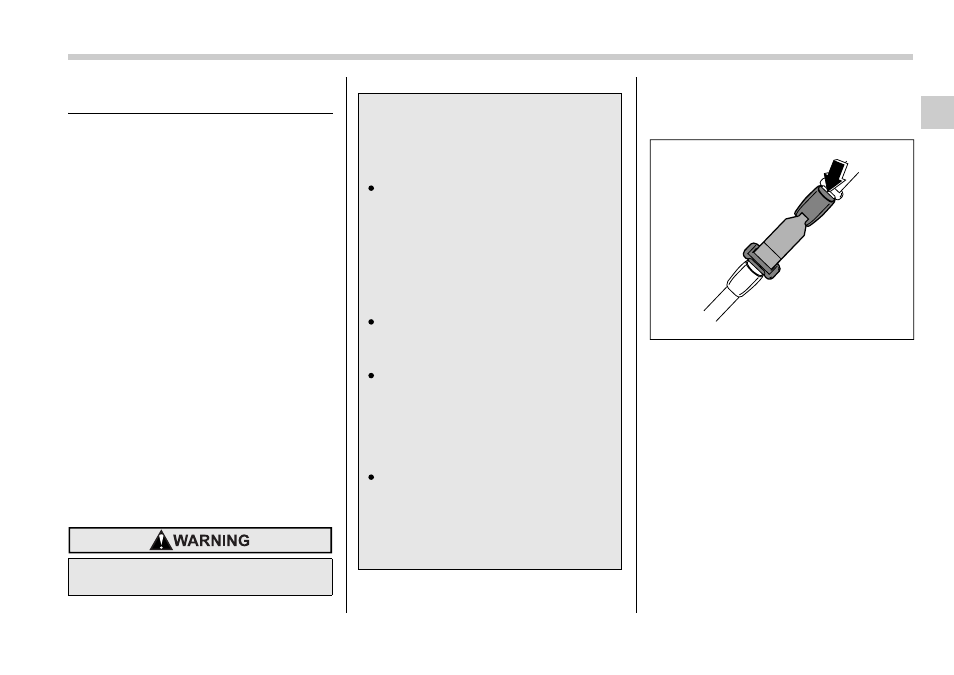 WARNING