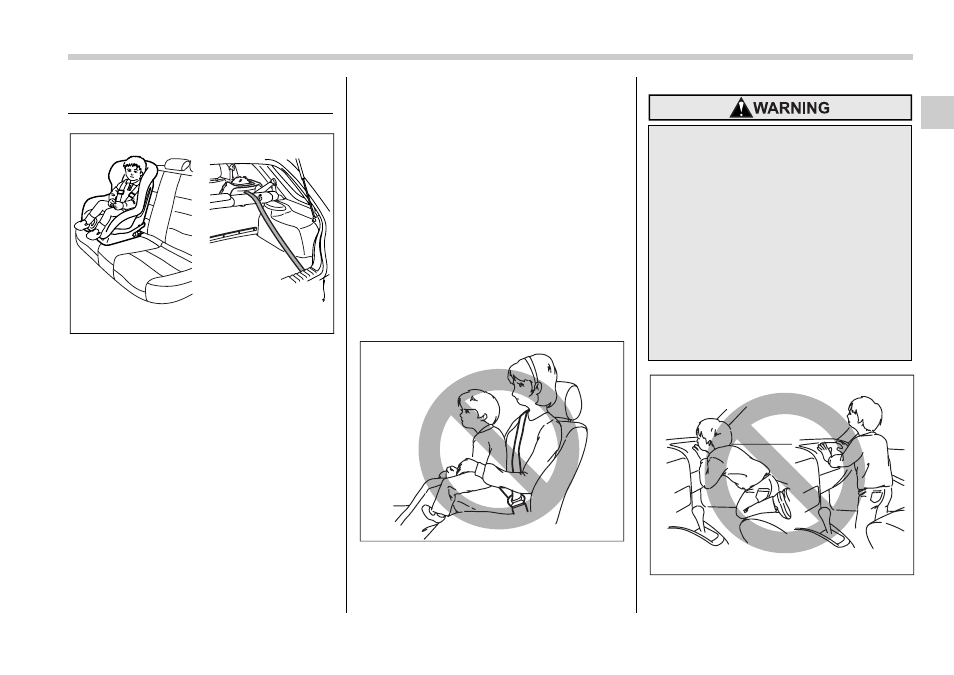 WARNING